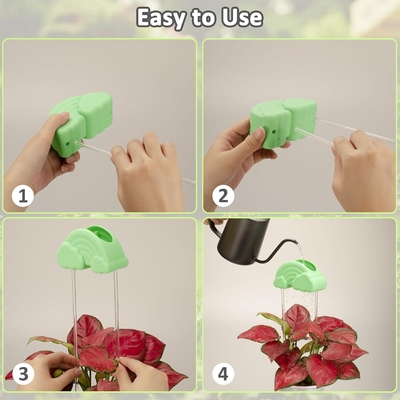 Easy to Use

1

2

3

4